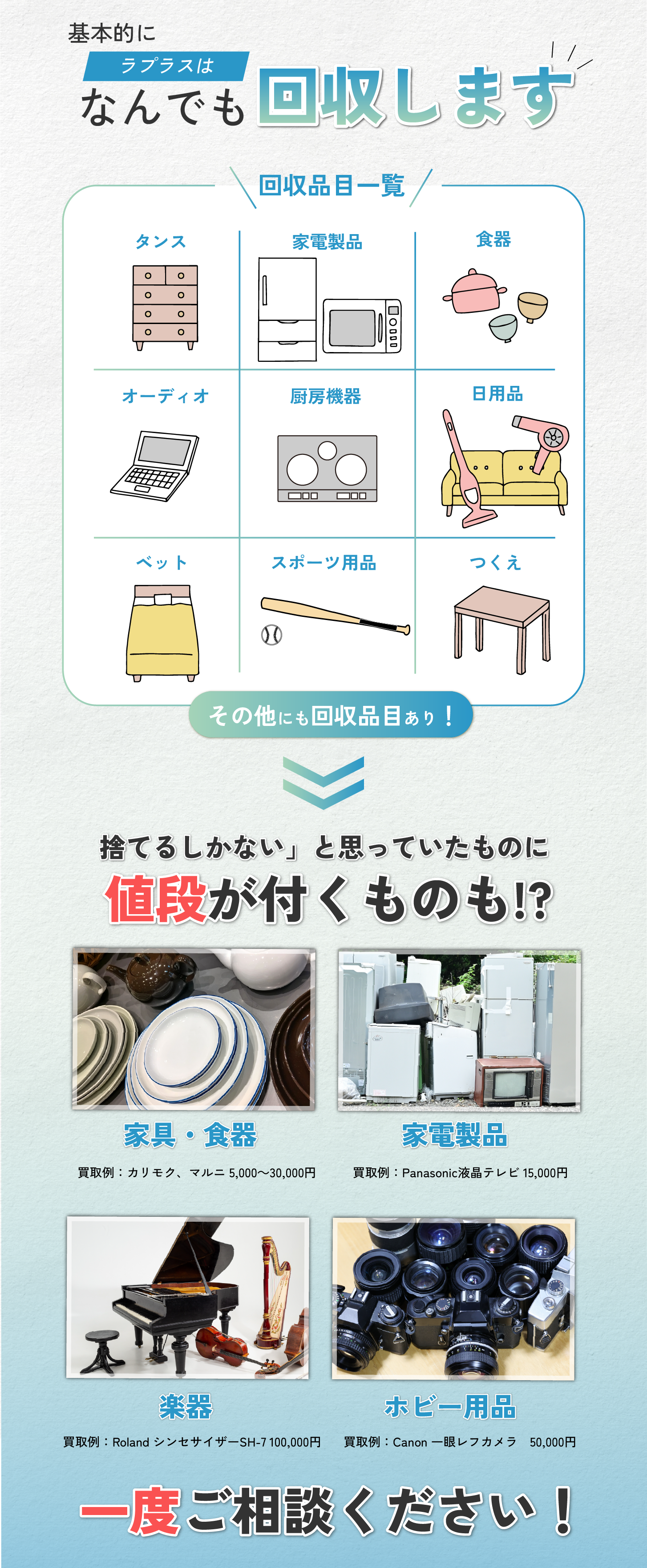 基本的に
ラプラスは
なんでも回収します

回収品目一覧

タンス
家電製品
食器
オーディオ
厨房機器
日用品
ベット
スポーツ用品
つくえ

その他にも回収品目あり！

捨てるしかない」と思っていたものに
値段が付くものも!?

家具・食器
買取例：カリモク、マルニ 5,000〜30,000円

家電製品
買取例：Panasonic液晶テレビ 15,000円

楽器
買取例：Roland シンセサイザーSH-7 100,000円

ホビー用品
買取例：Canon 一眼レフカメラ 50,000円

一度ご相談ください！